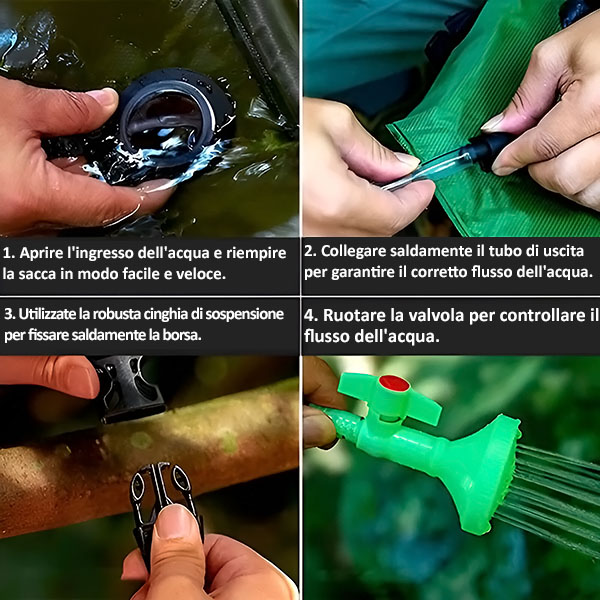 1. Aprire l'ingresso dell'acqua e riempire la sacca in modo facile e veloce.

2. Collegare saldamente il tubo di uscita per garantire il corretto flusso dell'acqua.

3. Utilizzate la robusta cinghia di sospensione per fissare saldamente la borsa.

4. Ruotare la valvola per controllare il flusso dell'acqua.